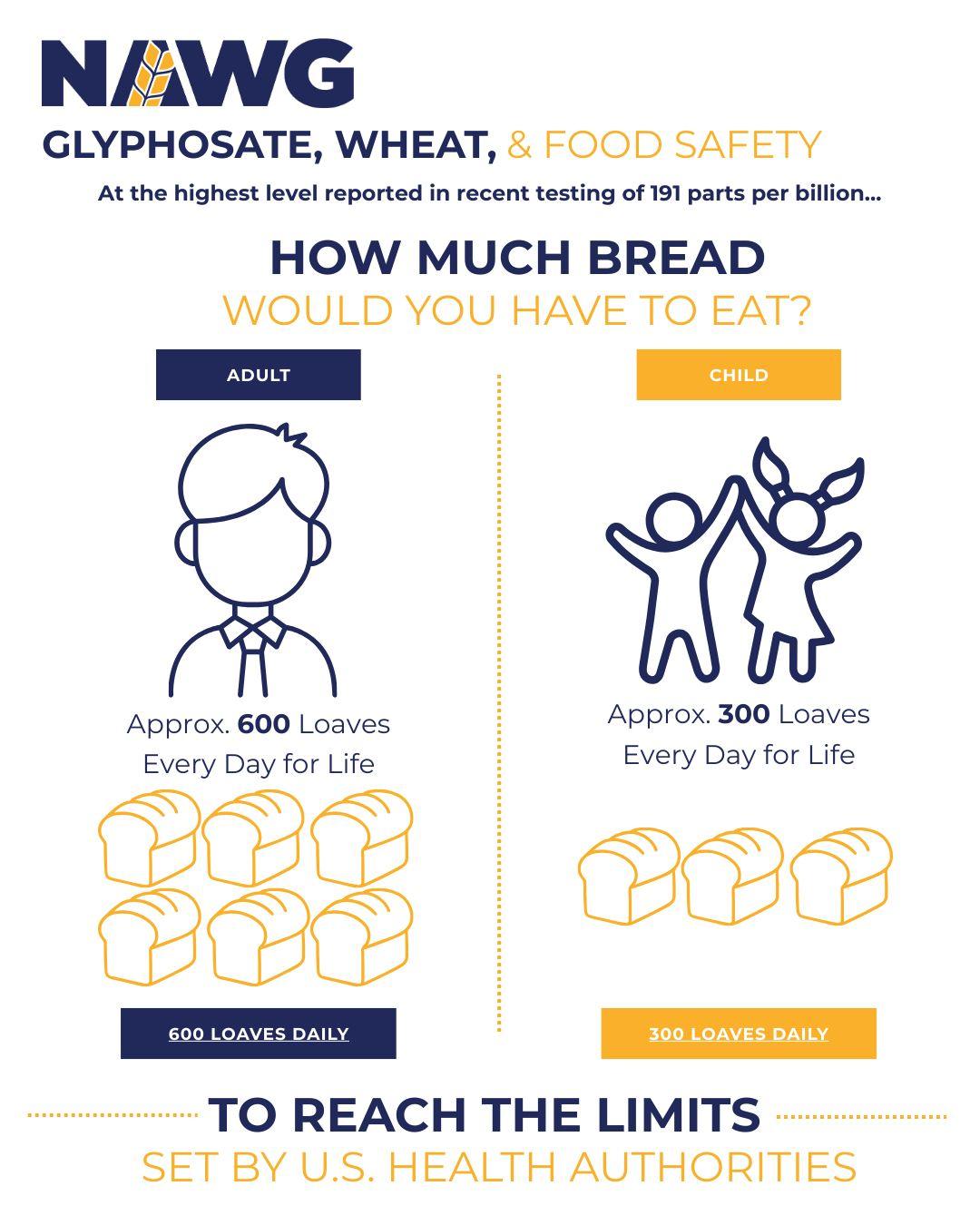 NAWG

GLYPHOSATE, WHEAT, & FOOD SAFETY

At the highest level reported in recent testing of 191 parts per billion...

HOW MUCH BREAD
WOULD YOU HAVE TO EAT?

ADULT

Approx. 600 Loaves Every Day for Life

600 LOAVES DAILY

CHILD

Approx. 300 Loaves Every Day for Life

300 LOAVES DAILY

TO REACH THE LIMITS
SET BY U.S. HEALTH AUTHORITIES